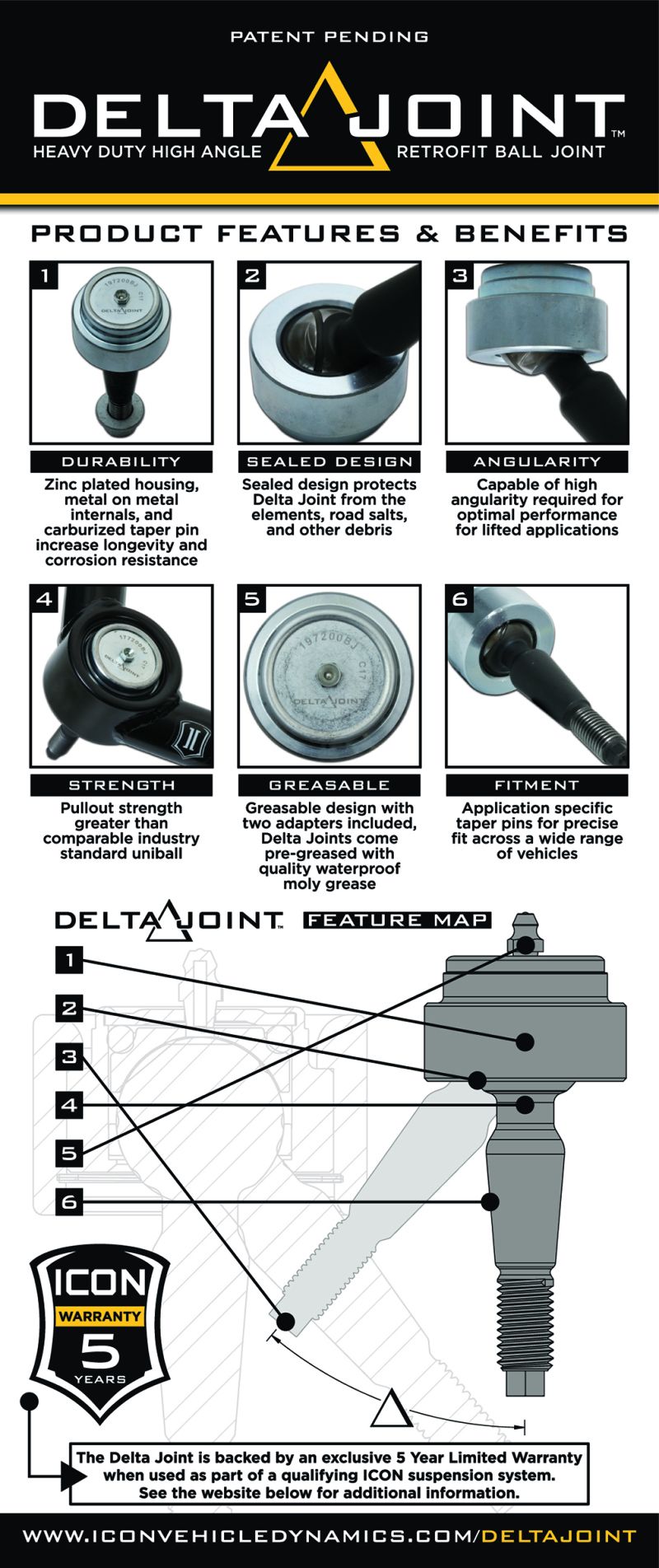 PATENT PENDING

DELTA JOINT™

HEAVY DUTY HIGH ANGLE RETROFIT BALL JOINT

PRODUCT FEATURES & BENEFITS

1

197200BJ C17 DELTA JOINT

DURABILITY

Zinc plated housing, metal on metal internals, and carburized taper pin increase longevity and corrosion resistance

2

SEALED DESIGN

Sealed design protects Delta Joint from the elements, road salts, and other debris

3

ANGULARITY

Capable of high angularity required for optimal performance for lifted applications

4

197200BJ C17 DELTA JOINT

STRENGTH

Pullout strength greater than comparable industry standard uniball

5

197200BJ C17 DELTA JOINT

GREASABLE

Greasable design with two adapters included, Delta Joints come pre-greased with quality waterproof moly grease

6

FITMENT

Application specific taper pins for precise fit across a wide range of vehicles

DELTA JOINT™ FEATURE MAP

1

2

3

4

5

6

ICON

WARRANTY

5

YEARS

The Delta Joint is backed by an exclusive 5 Year Limited Warranty when used as part of a qualifying ICON suspension system. See the website below for additional information.

WWW.ICONVEHICLEDYNAMICS.COM/DELTAJOINT