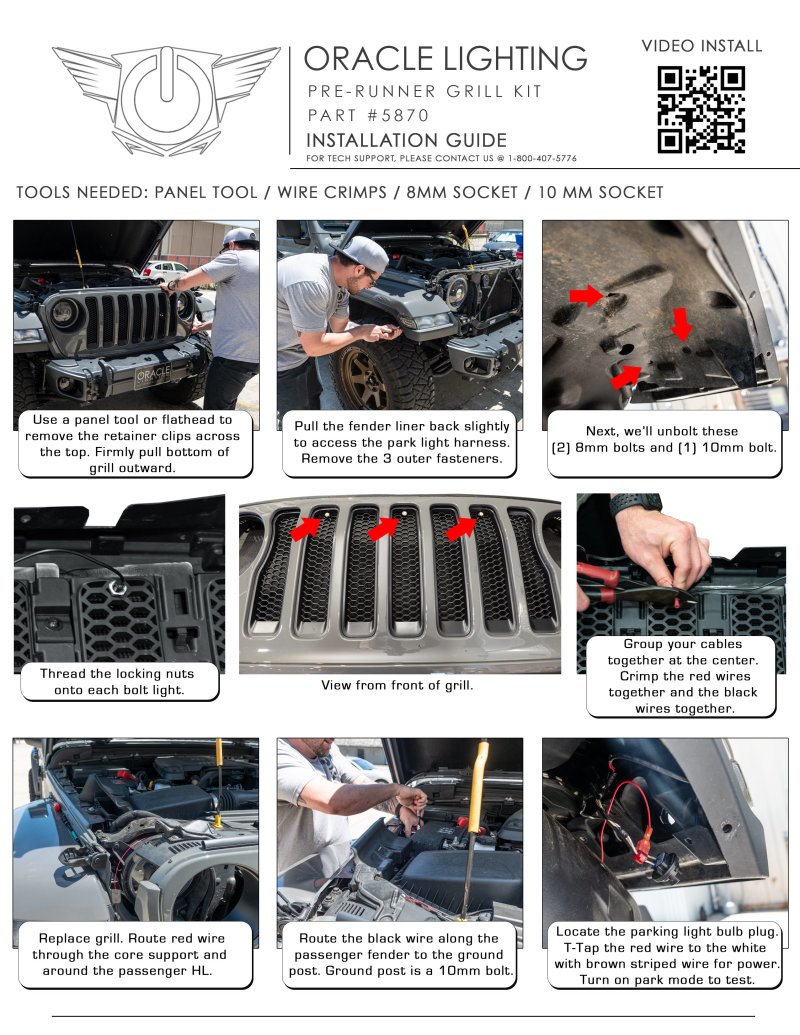 ORACLE LIGHTING
PRE-RUNNER GRILL KIT
PART #5870
INSTALLATION GUIDE
FOR TECH SUPPORT, PLEASE CONTACT US @ 1-800-407-5776

VIDEO INSTALL

TOOLS NEEDED: PANEL TOOL / WIRE CRIMPS / 8MM SOCKET / 10 MM SOCKET

ORACLE

Use a panel tool or flathead to remove the retainer clips across the top. Firmly pull bottom of grill outward.

Pull the fender liner back slightly to access the park light harness. Remove the 3 outer fasteners.

Next, we'll unbolt these (2) 8mm bolts and (1) 10mm bolt.

Thread the locking nuts onto each bolt light.

View from front of grill.

Group your cables together at the center. Crimp the red wires together and the black wires together.

Replace grill. Route red wire through the core support and around the passenger HL.

Route the black wire along the passenger fender to the ground post. Ground post is a 10mm bolt.

Locate the parking light bulb plug. T-Tap the red wire to the white with brown striped wire for power. Turn on park mode to test.