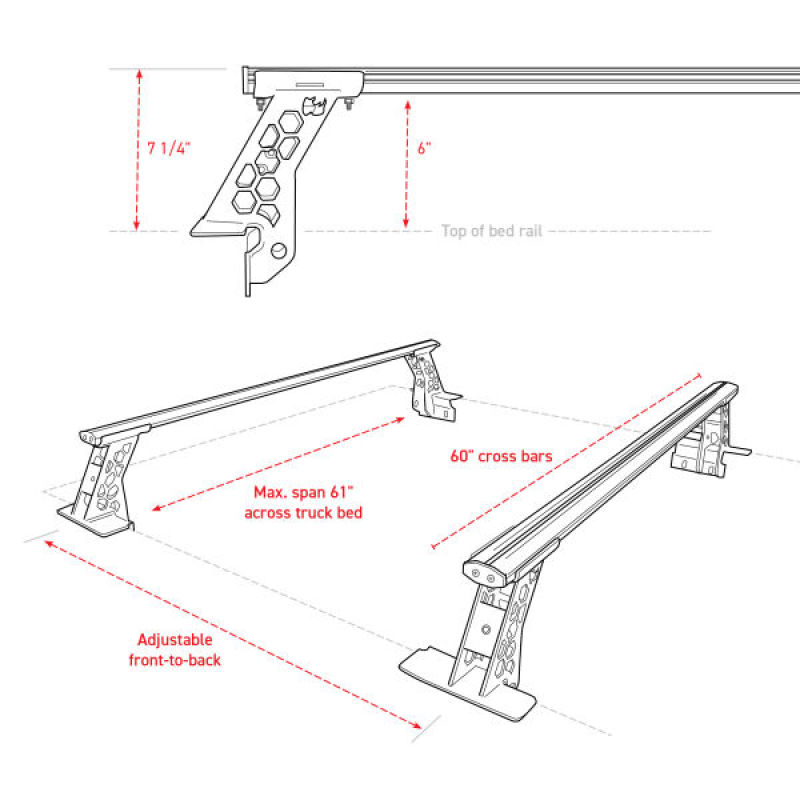 7 1/4"

6"

Top of bed rail

60" cross bars

Max. span 61" across truck bed

Adjustable front-to-back