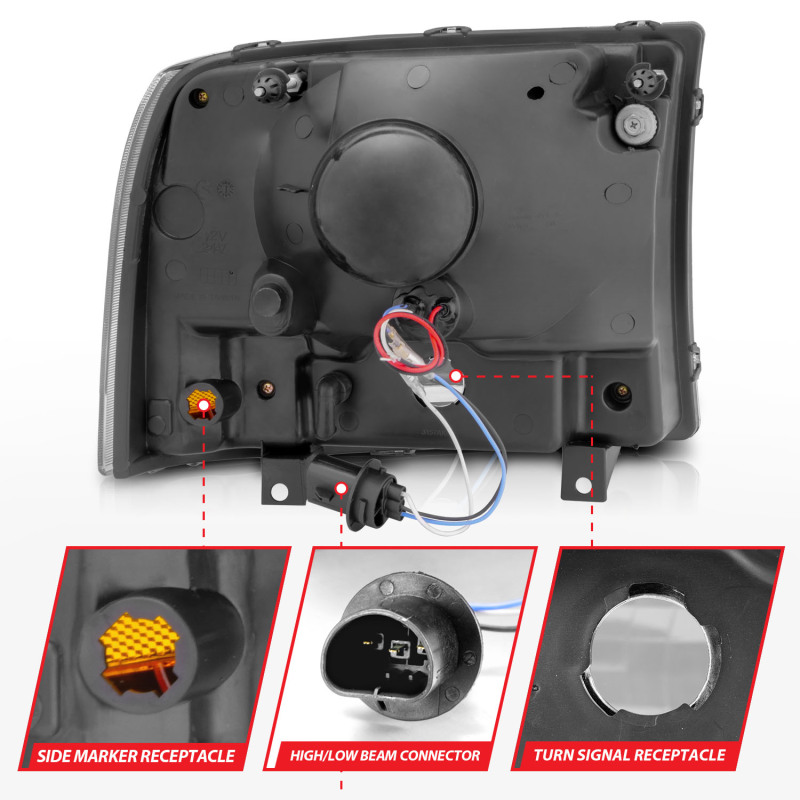 SIDE MARKER RECEPTACLE

HIGH/LOW BEAM CONNECTOR

TURN SIGNAL RECEPTACLE