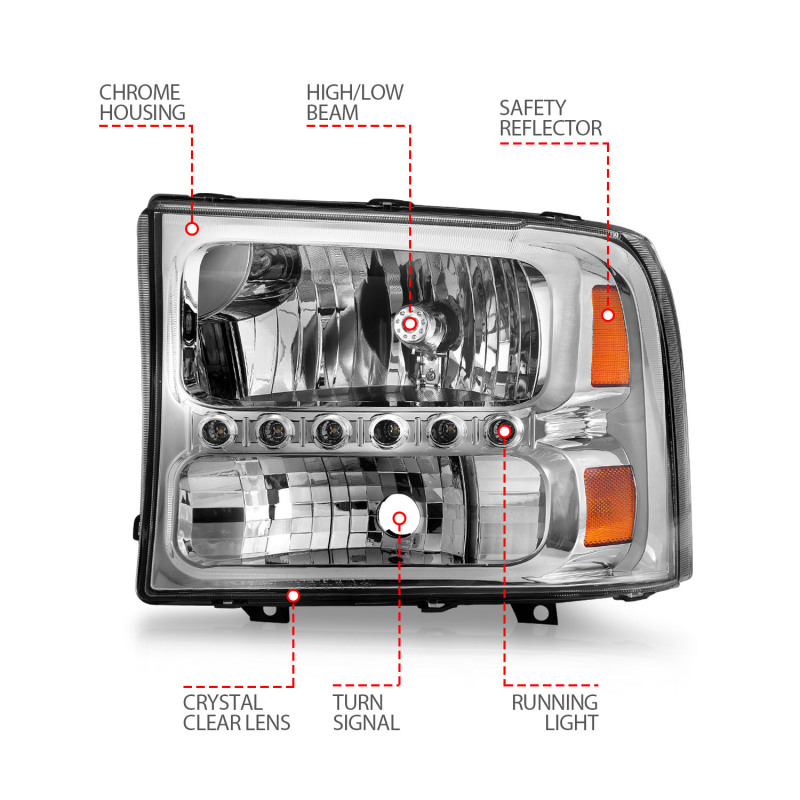 CHROME HOUSING

HIGH/LOW BEAM

SAFETY REFLECTOR

CRYSTAL CLEAR LENS

TURN SIGNAL

RUNNING LIGHT