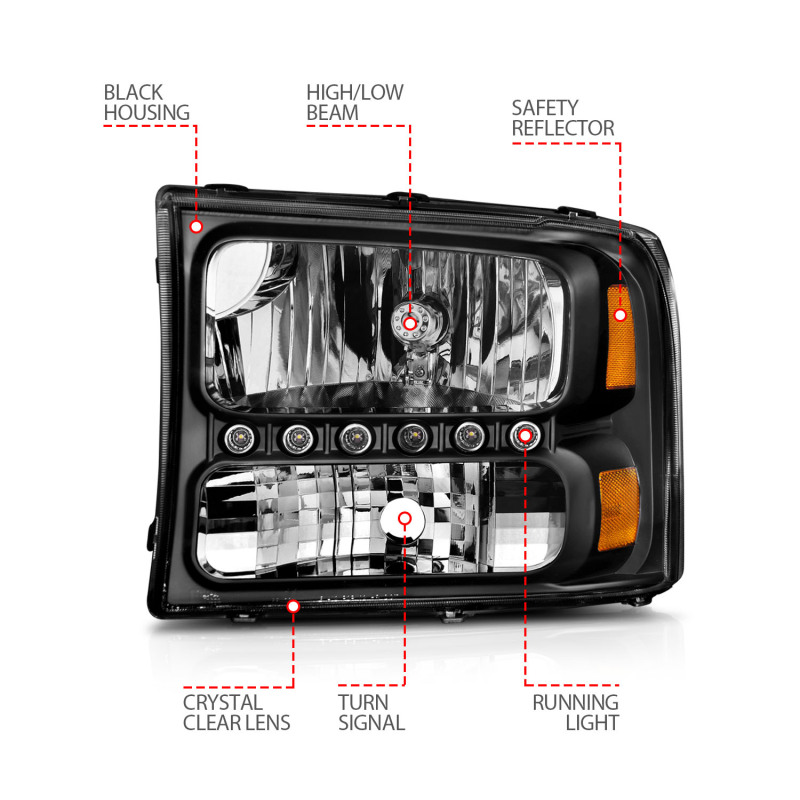 BLACK HOUSING

HIGH/LOW BEAM

SAFETY REFLECTOR

CRYSTAL CLEAR LENS

TURN SIGNAL

RUNNING LIGHT