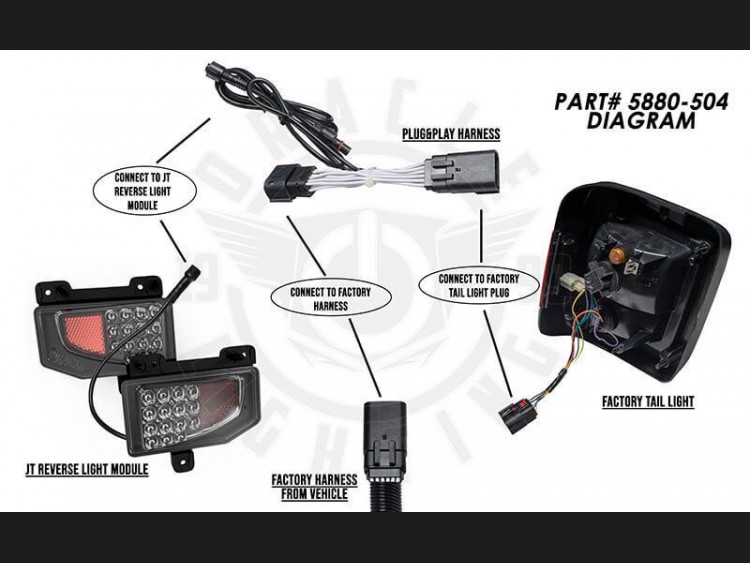 PART# 5880-504
DIAGRAM

PLUG&PLAY HARNESS

CONNECT TO JT REVERSE LIGHT MODULE

CONNECT TO FACTORY HARNESS

CONNECT TO FACTORY TAIL LIGHT PLUG

FACTORY TAIL LIGHT

JT REVERSE LIGHT MODULE

FACTORY HARNESS FROM VEHICLE

ORACLE LIGHTING