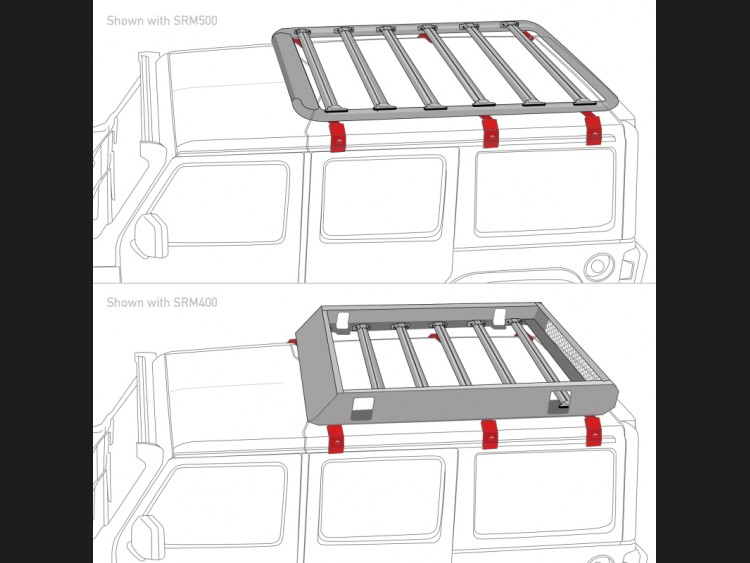 Shown with SRM500

Shown with SRM400