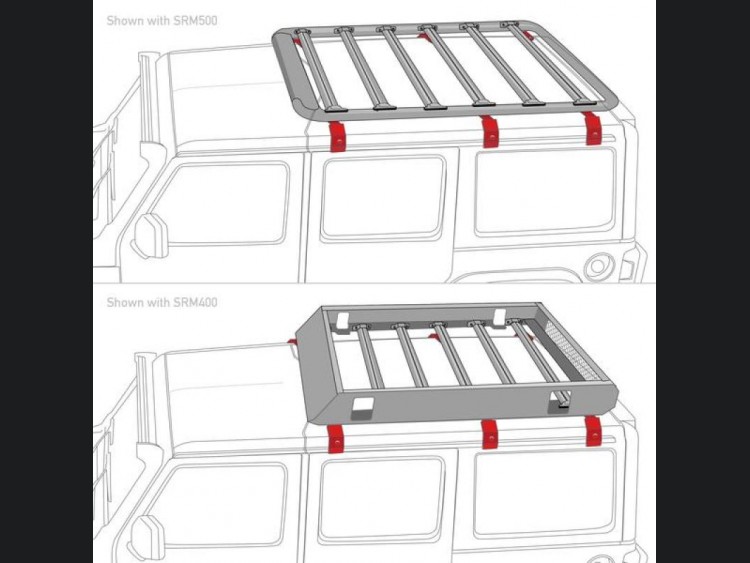 Shown with SRM500

Shown with SRM400