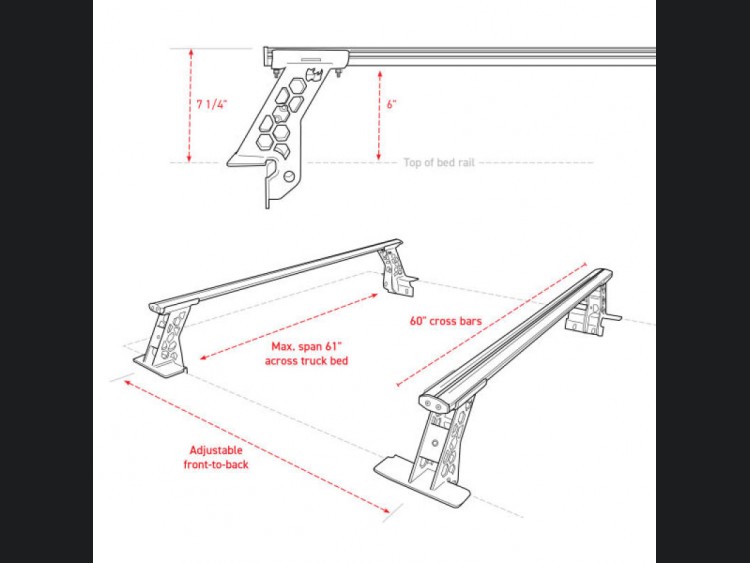 7 1/4"

6"

Top of bed rail

60" cross bars

Max. span 61" across truck bed

Adjustable front-to-back