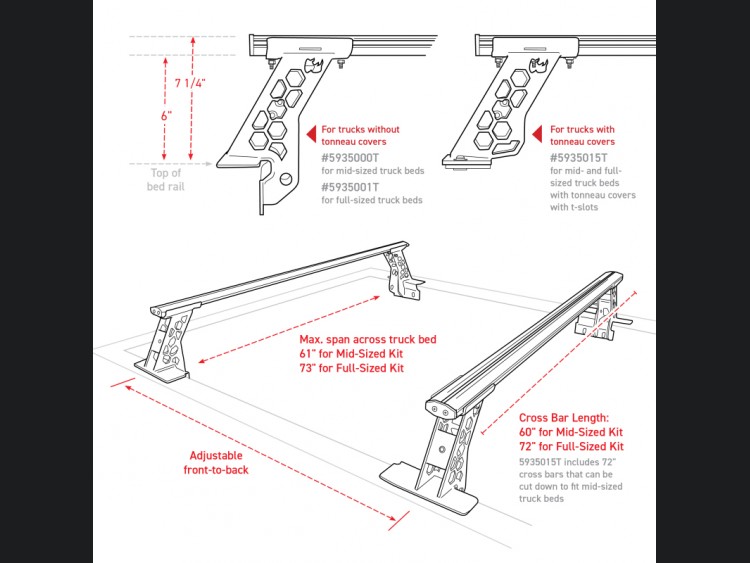 7 1/4"

6"

Top of bed rail

For trucks without tonneau covers

#5935000T
for mid-sized truck beds

#5935001T
for full-sized truck beds

For trucks with tonneau covers

#5935015T
for mid- and full-sized truck beds with tonneau covers with t-slots

Max. span across truck bed
61" for Mid-Sized Kit
73" for Full-Sized Kit

Adjustable front-to-back

Cross Bar Length:
60" for Mid-Sized Kit
72" for Full-Sized Kit

5935015T includes 72" cross bars that can be cut down to fit mid-sized truck beds