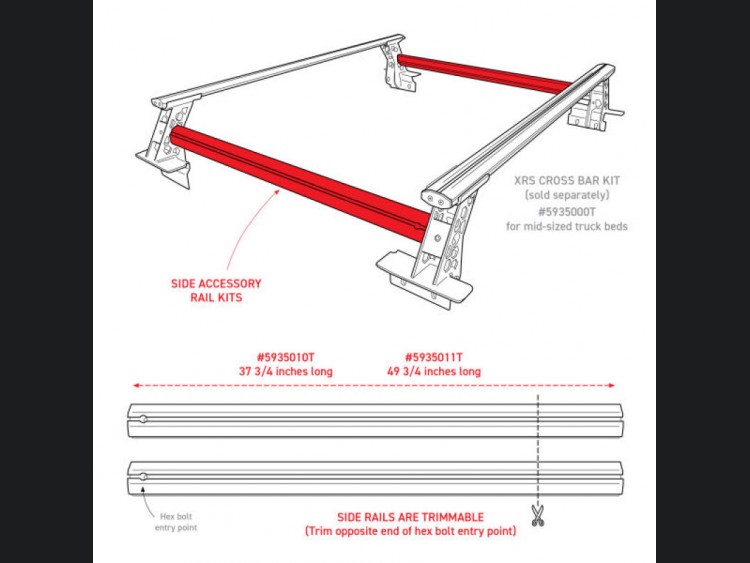 XRS CROSS BAR KIT
(sold separately)
#5935000T
for mid-sized truck beds

SIDE ACCESSORY
RAIL KITS

#5935010T
37 3/4 inches long

#5935011T
49 3/4 inches long

Hex bolt
entry point

SIDE RAILS ARE TRIMMABLE
(Trim opposite end of hex bolt entry point)