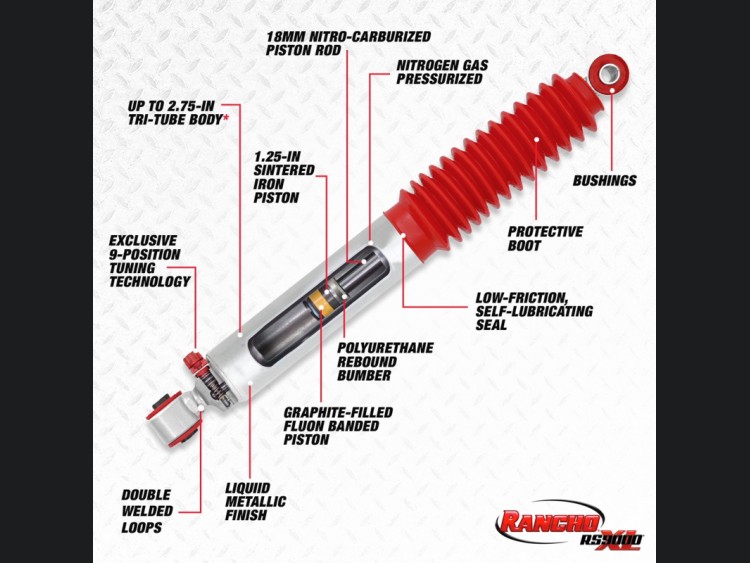 18MM NITRO-CARBURIZED PISTON ROD

NITROGEN GAS PRESSURIZED

UP TO 2.75-IN TRI-TUBE BODY*

1.25-IN SINTERED IRON PISTON

BUSHINGS

PROTECTIVE BOOT

EXCLUSIVE 9-POSITION TUNING TECHNOLOGY

LOW-FRICTION, SELF-LUBRICATING SEAL

POLYURETHANE REBOUND BUMBER

GRAPHITE-FILLED FLUON BANDED PISTON

DOUBLE WELDED LOOPS

LIQUIID METALLIC FINISH

RANCHO RS9000 XL