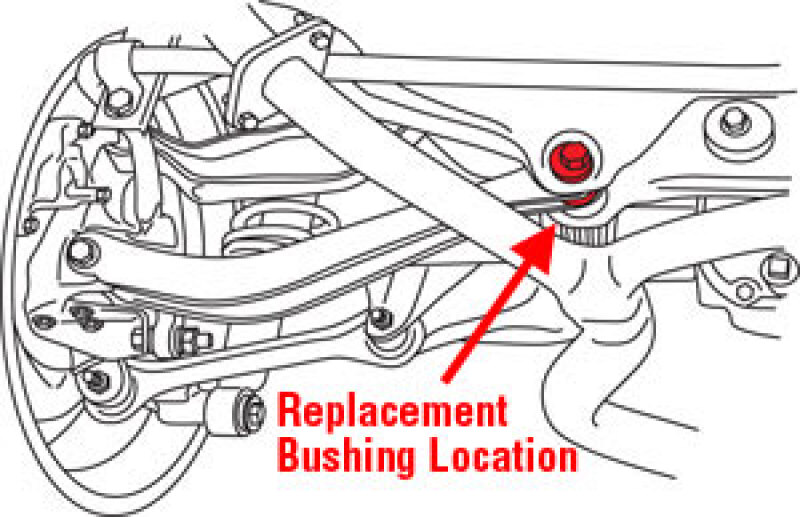 Replacement Bushing Location